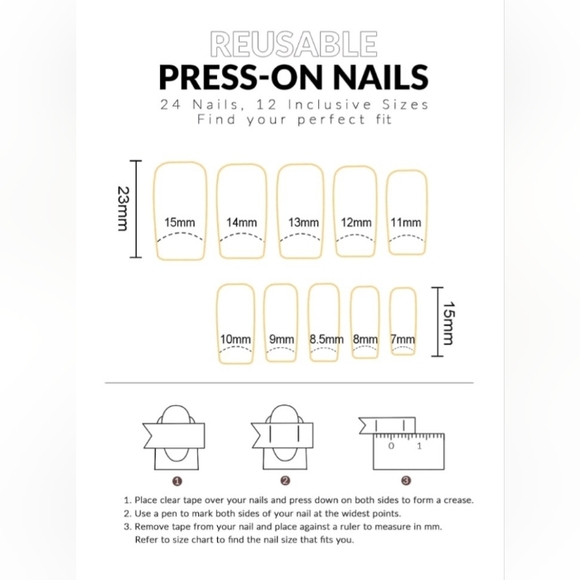 REUSABLE
PRESS-ON NAILS
24 Nails, 12 Inclusive Sizes
Find your perfect fit

23mm
15mm 14mm 13mm 12mm 11mm

10mm 9mm 8.5mm 8mm 7mm
15mm

0 1

1 2 3

1. Place clear tape over your nails and press down on both sides to form a crease.
2. Use a pen to mark both sides of your nail at the widest points.
3. Remove tape from your nail and place against a ruler to measure in mm. Refer to size chart to find the nail size that fits you.